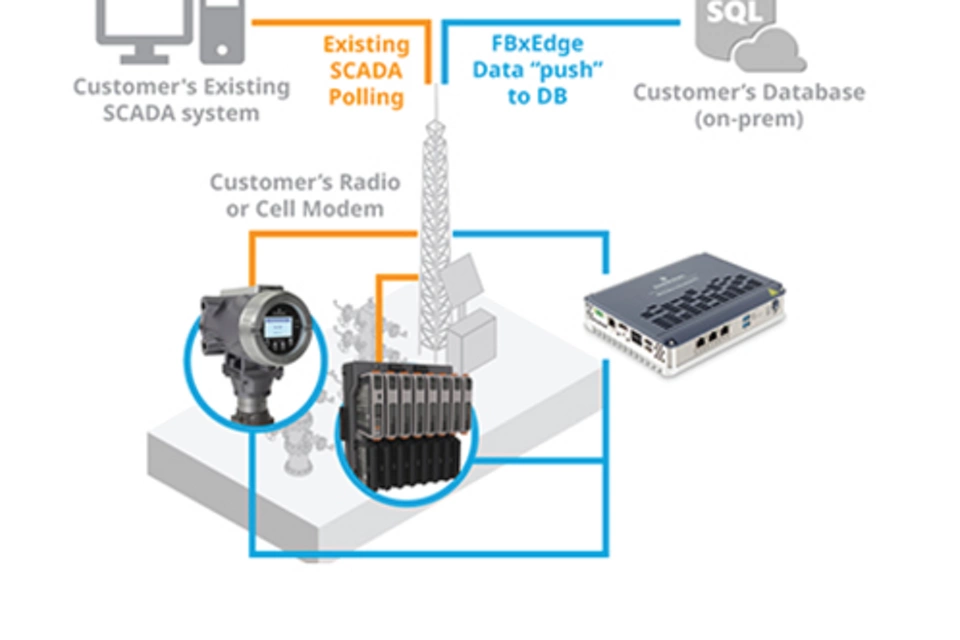 SQL

Customer's Existing SCADA system

Existing SCADA Polling

FBxEdge Data "push" to DB

Customer's Database (on-prem)

Customer's Radio or Cell Modem